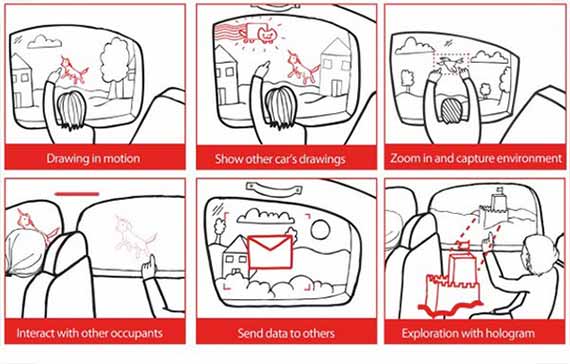 Drawing in motion

Show other car's drawings

Zoom in and capture environment

Interact with other occupants

Send data to others

Exploration with hologram